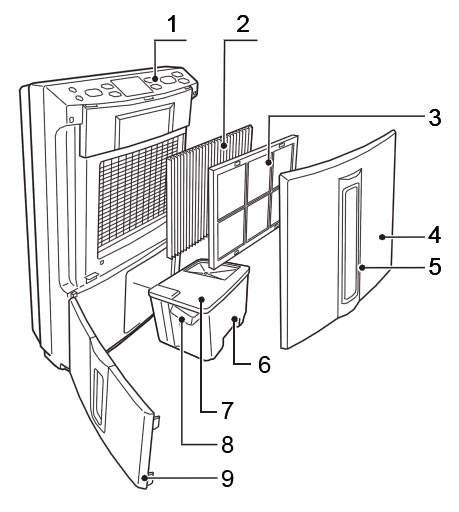 1
2
3
4
5
6
7
8
9