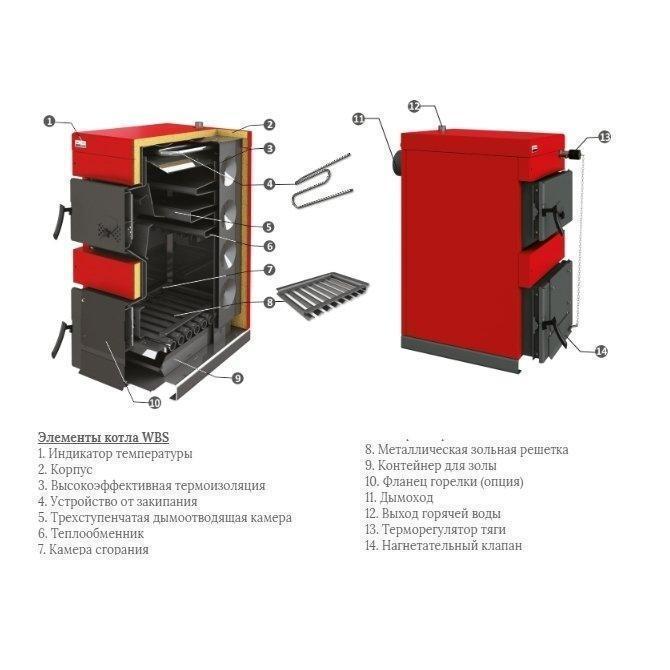 1
2
3
4
5
6
7
8
9
10

11
12
13
14

Элементы котла WBS
1. Индикатор температуры
2. Корпус
3. Высокоэффективная термоизоляция
4. Устройство от закипания
5. Трехступенчатая дымоотводящая камера
6. Теплообменник
7. Камера сгорания

8. Металлическая зольная решетка
9. Контейнер для золы
10. Фланец горелки (опция)
11. Дымоход
12. Выход горячей воды
13. Терморегулятор тяги
14. Нагнетательный клапан