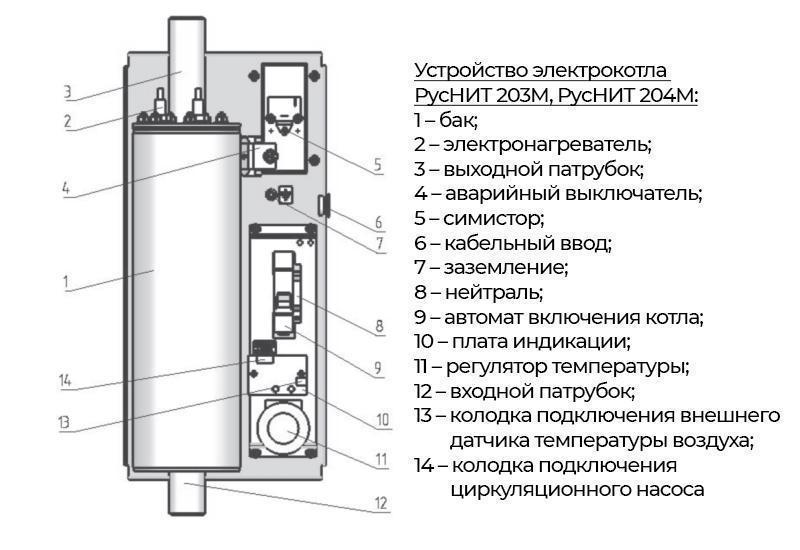 3
2
4
1
14
13
5
6
7
8
9
10
11
12

Устройство электрокотла РусНИТ 203М, РусНИТ 204М:
1 – бак;
2 – электронагреватель;
3 – выходной патрубок;
4 – аварийный выключатель;
5 – симистор;
6 – кабельный ввод;
7 – заземление;
8 – нейтраль;
9 – автомат включения котла;
10 – плата индикации;
11 – регулятор температуры;
12 – входной патрубок;
13 – колодка подключения внешнего датчика температуры воздуха;
14 – колодка подключения циркуляционного насоса