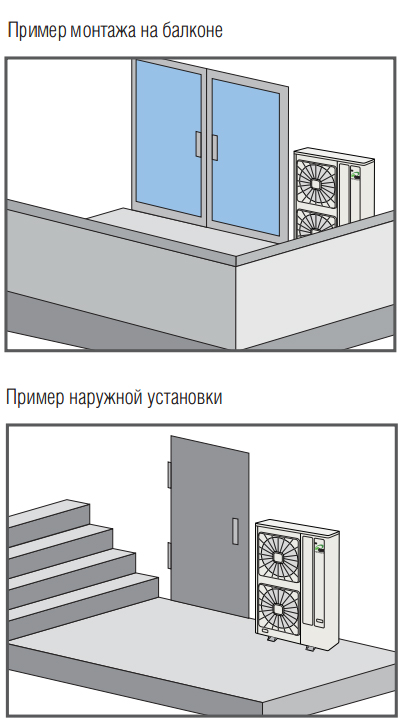 Пример монтажа на балконе

Пример наружной установки