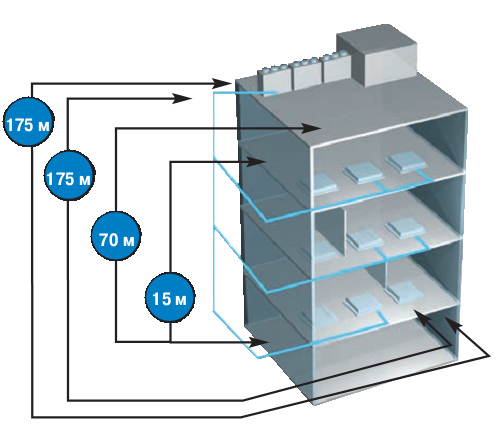 175 м
175 м
70 м
15 м