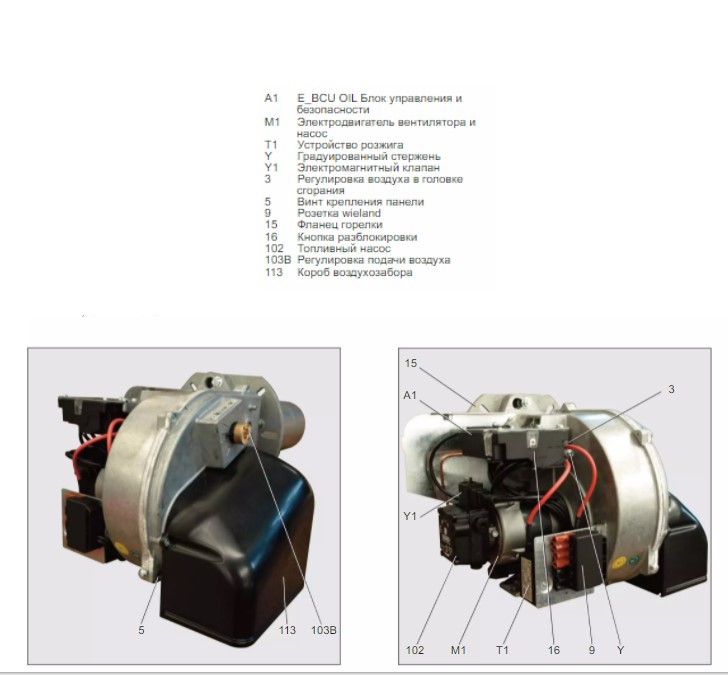 A1 E_BCU OIL Блок управления и безопасности
M1 Электродвигатель вентилятора и насос
T1 Устройство розжига
Y Градуированный стержень
Y1 Электромагнитный клапан
3 Регулировка воздуха в головке сгорания
5 Винт крепления панели
9 Розетка wieland
15 Фланец горелки
16 Кнопка разблокировки
102 Топливный насос
103B Регулировка подачи воздуха
113 Короб воздухозабора

5
113
103B

15
A1
3
Y1
102
M1
T1
16
9
Y