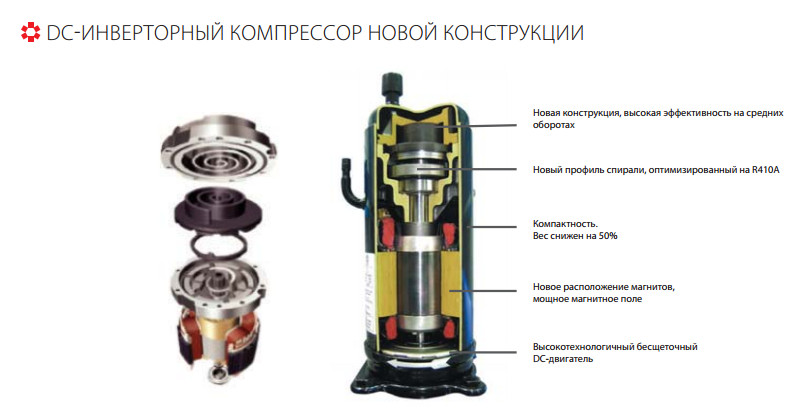 DC-ИНВЕРТОРНЫЙ КОМПРЕССОР НОВОЙ КОНСТРУКЦИИ

Новая конструкция, высокая эффективность на средних оборотах

Новый профиль спирали, оптимизированный на R410A

Компактность.
Вес снижен на 50%

Новое расположение магнитов, мощное магнитное поле

Высокотехнологичный бесщеточный DC-двигатель