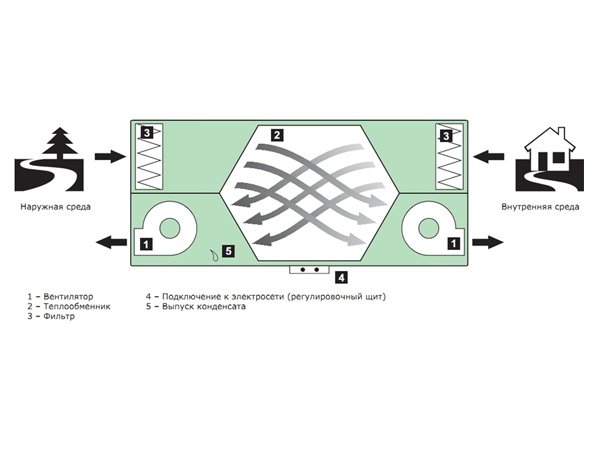 3

2

3

Наружная среда

Внутренняя среда

1

5

1

4

1 – Вентилятор
2 – Теплообменник
3 – Фильтр

4 – Подключение к электросети (регулировочный щит)
5 – Выпуск конденсата