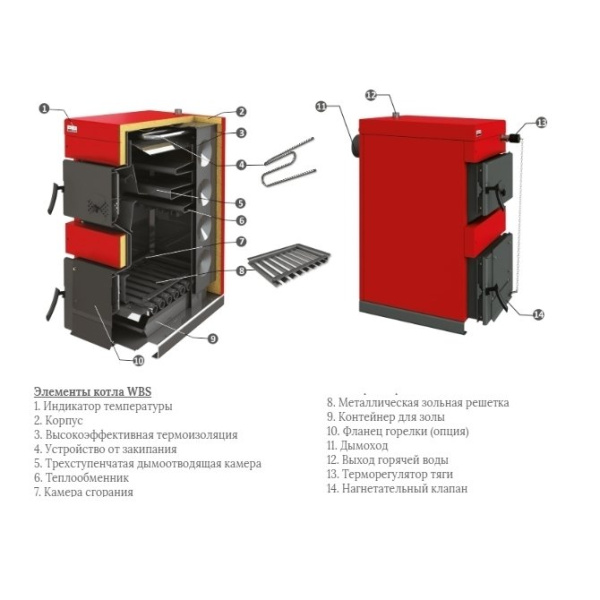 1
2
3
4
5
6
7
8
9
10
11
12
13
14

Элементы котла WBS
1. Индикатор температуры
2. Корпус
3. Высокоэффективная термоизоляция
4. Устройство от закипания
5. Трехступенчатая дымоотводящая камера
6. Теплообменник
7. Камера сгорания

8. Металлическая зольная решетка
9. Контейнер для золы
10. Фланец горелки (опция)
11. Дымоход
12. Выход горячей воды
13. Терморегулятор тяги
14. Нагнетательный клапан