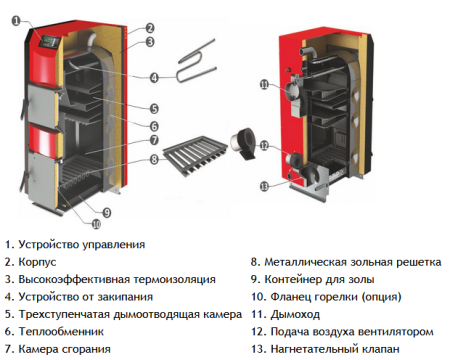 1
2
3
4
5
6
7
8
9
10
11
12
13

1. Устройство управления
2. Корпус
3. Высокоэффективная термоизоляция
4. Устройство от закипания
5. Трехступенчатая дымоотводящая камера
6. Теплообменник
7. Камера сгорания

8. Металлическая зольная решетка
9. Контейнер для золы
10. Фланец горелки (опция)
11. Дымоход
12. Подача воздуха вентилятором
13. Нагнетательный клапан