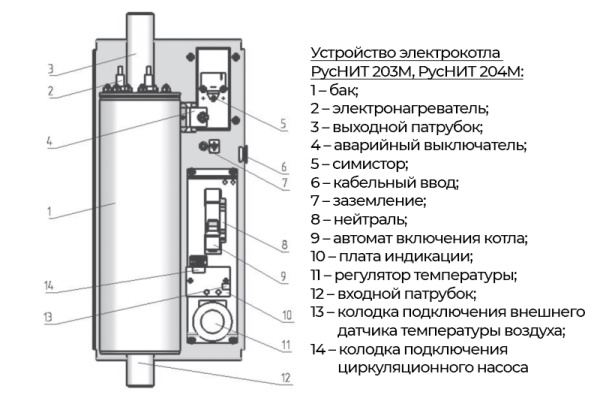 3
2
4
1
14
13
5
6
7
8
9
10
11
12

Устройство электрокотла РусНИТ 203М, РусНИТ 204М:
1 – бак;
2 – электронагреватель;
3 – выходной патрубок;
4 – аварийный выключатель;
5 – симистор;
6 – кабельный ввод;
7 – заземление;
8 – нейтраль;
9 – автомат включения котла;
10 – плата индикации;
11 – регулятор температуры;
12 – входной патрубок;
13 – колодка подключения внешнего датчика температуры воздуха;
14 – колодка подключения циркуляционного насоса