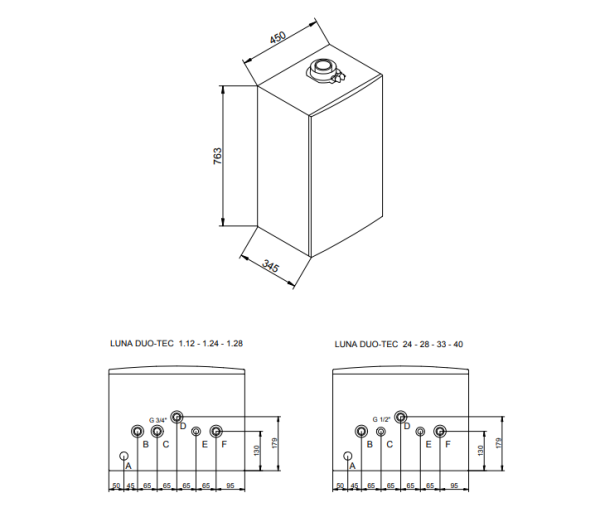 450

763

345

LUNA DUO-TEC 1.12 - 1.24 - 1.28

G 3/4"
D
B C E F
A
130 179
50 45 65 65 65 65 95

LUNA DUO-TEC 24 - 28 - 33 - 40

G 1/2"
D
B C E F
A
130 179
50 45 65 65 65 65 95