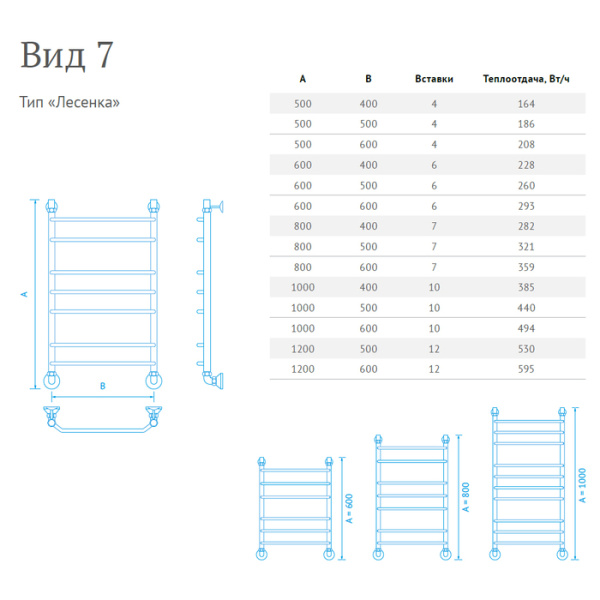 Вид 7

Тип «Лесенка»

| A | B | Вставки | Теплоотдача, Вт/ч |
|---|---|---|---|
| 500 | 400 | 4 | 164 |
| 500 | 500 | 4 | 186 |
| 500 | 600 | 4 | 208 |
| 600 | 400 | 6 | 228 |
| 600 | 500 | 6 | 260 |
| 600 | 600 | 6 | 293 |
| 800 | 400 | 7 | 282 |
| 800 | 500 | 7 | 321 |
| 800 | 600 | 7 | 359 |
| 1000 | 400 | 10 | 385 |
| 1000 | 500 | 10 | 440 |
| 1000 | 600 | 10 | 494 |
| 1200 | 500 | 12 | 530 |
| 1200 | 600 | 12 | 595 |

A

B

A = 600

A = 800

A = 1000