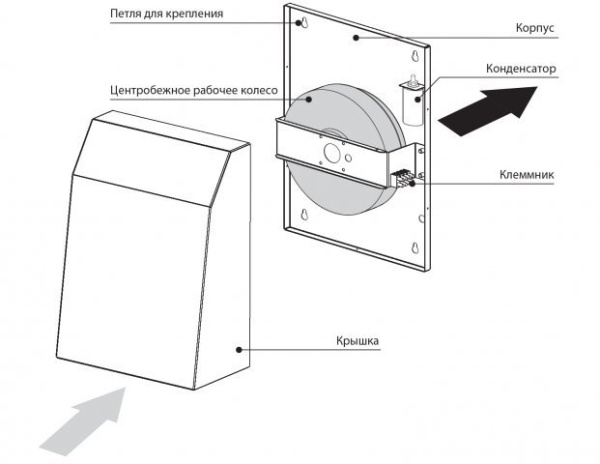 Петля для крепления

Корпус

Конденсатор

Центробежное рабочее колесо

Клеммник

Крышка