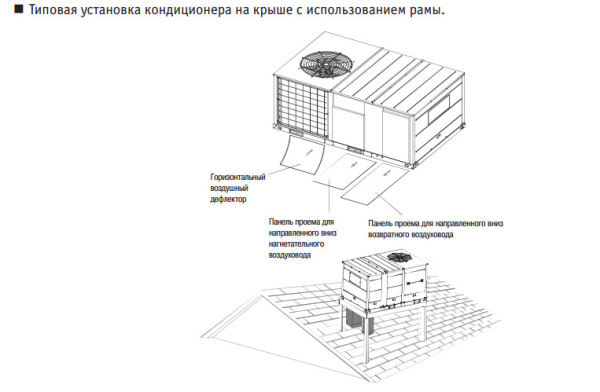 ■ Типовая установка кондиционера на крыше с использованием рамы.

Горизонтальный воздушный дефлектор

Панель проема для направленного вниз нагнетательного воздуховода

Панель проема для направленного вниз возвратного воздуховода