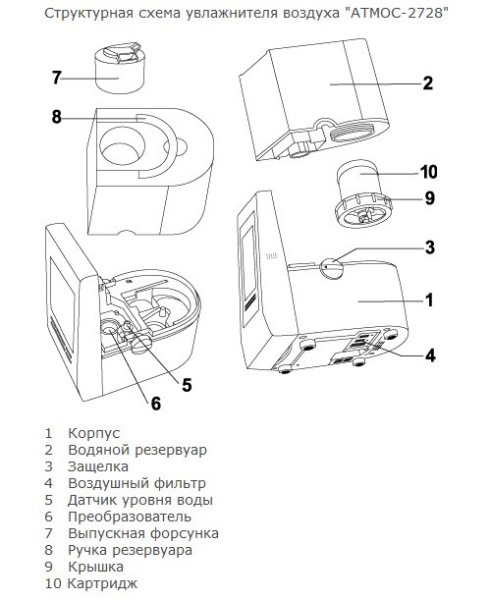 Структурная схема увлажнителя воздуха "АТМОС-2728"

7

2

8

10

9

3

1

4

5

6

1 Корпус
2 Водяной резервуар
3 Защелка
4 Воздушный фильтр
5 Датчик уровня воды
6 Преобразователь
7 Выпускная форсунка
8 Ручка резервуара
9 Крышка
10 Картридж