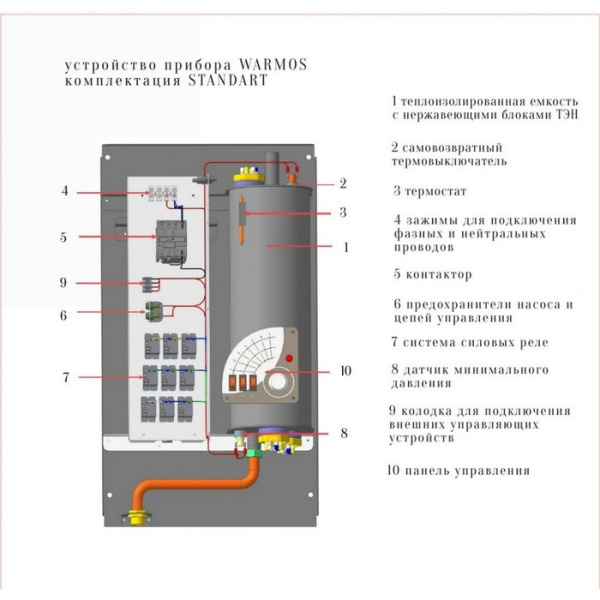 устройство прибора WARMOS
комплектация STANDART

4
5
9
6
7

2
3
1
10
8

1 теплоизолированная емкость с нержавеющими блоками ТЭН

2 самовозвратный термовыключатель

3 термостат

4 зажимы для подключения фазных и нейтральных проводов

5 контактор

6 предохранители насоса и цепей управления

7 система силовых реле

8 датчик минимального давления

9 колодка для подключения внешних управляющих устройств

10 панель управления